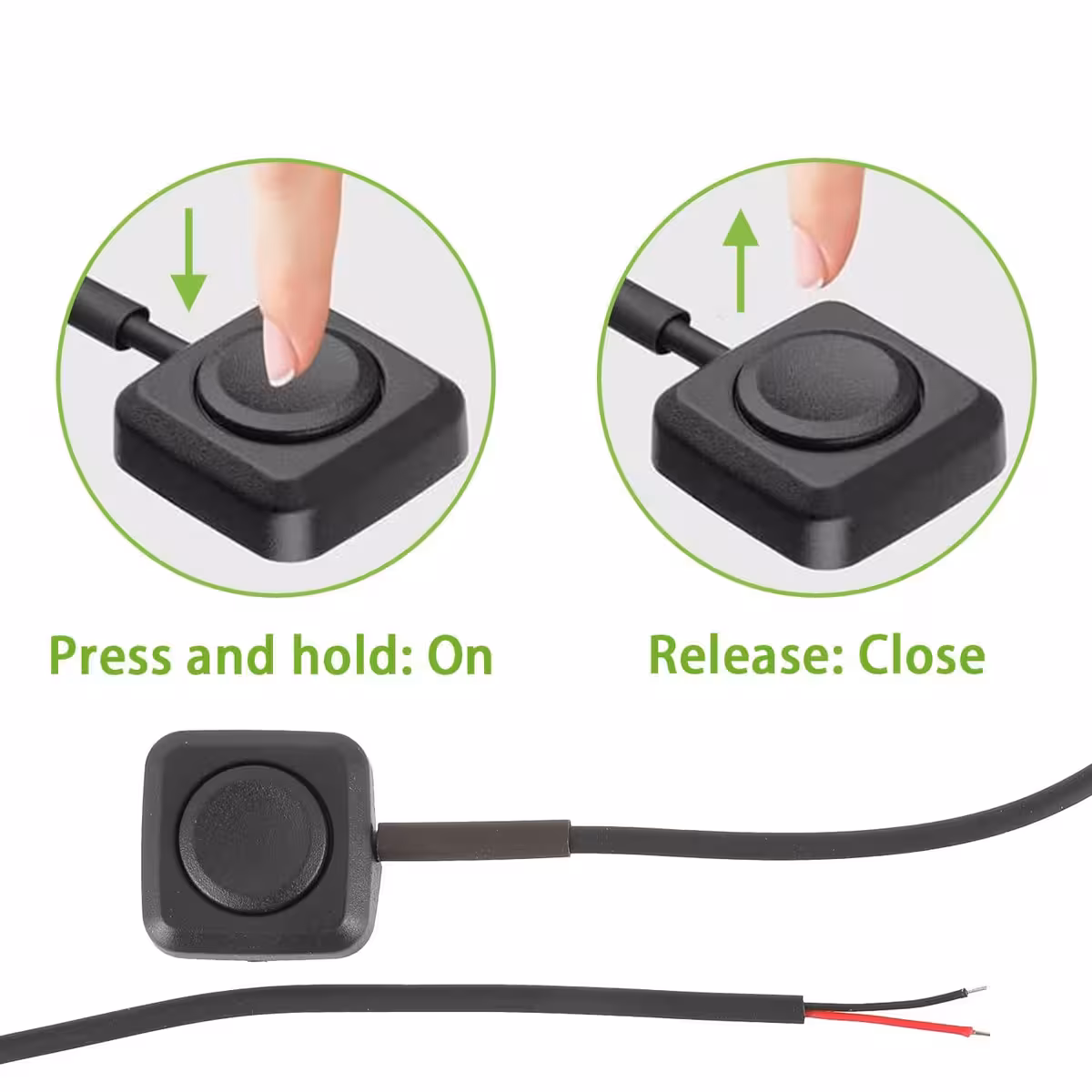 Press and hold: On

Release: Close